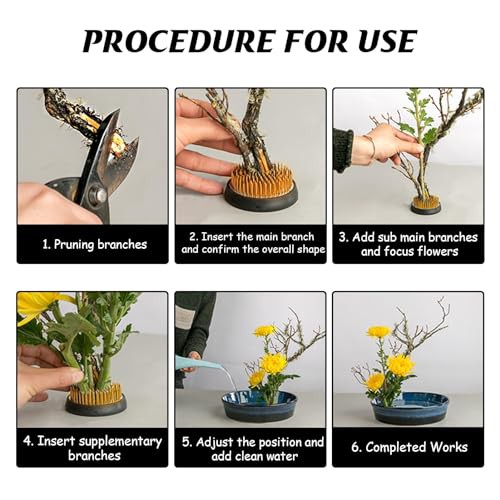 PROCEDURE FOR USE

1. Pruning branches

2. Insert the main branch and confirm the overall shape

3. Add sub main branches and focus flowers

4. Insert supplementary branches

5. Adjust the position and add clean water

6. Completed Works