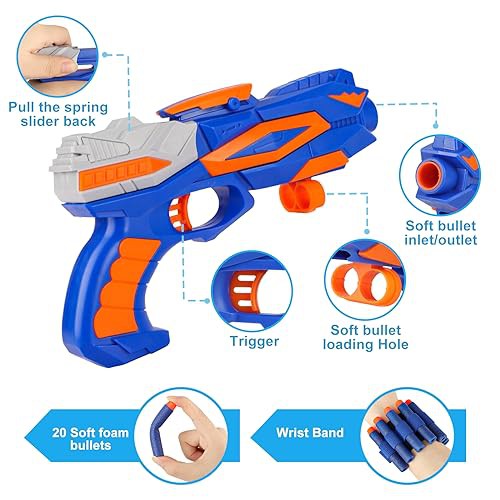 Pull the spring slider back

Soft bullet inlet/outlet

Trigger

Soft bullet loading Hole

20 Soft foam bullets

Wrist Band