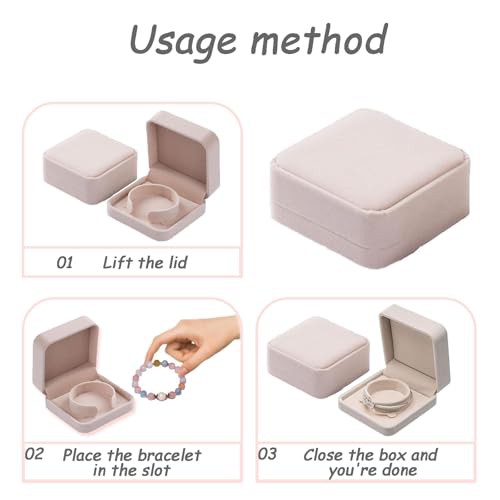 Usage method

01 Lift the lid

02 Place the bracelet in the slot

03 Close the box and you're done