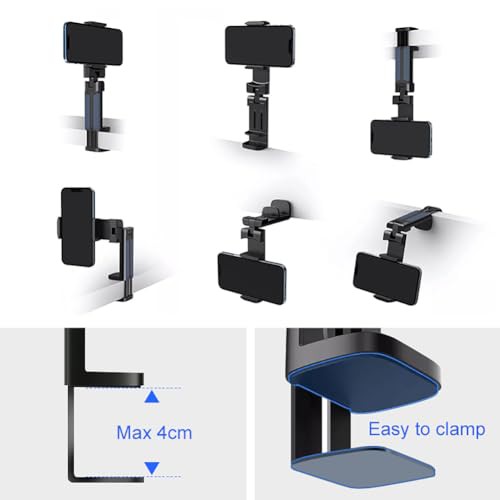 Max 4cm

Easy to clamp