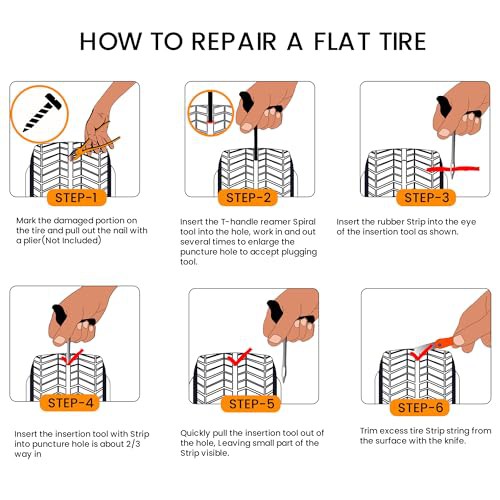 HOW TO REPAIR A FLAT TIRE

STEP-1

Mark the damaged portion on the tire and pull out the nail with a plier(Not Included)

STEP-2

Insert the T-handle reamer Spiral tool into the hole, work in and out several times to enlarge the puncture hole to accept plugging tool.

STEP-3

Insert the rubber Strip into the eye of the insertion tool as shown.

STEP-4

Insert the insertion tool with Strip into puncture hole is about 2/3 way in

STEP-5

Quickly pull the insertion tool out of the hole, Leaving small part of the Strip visible.

STEP-6

Trim excess tire Strip string from the surface with the knife.