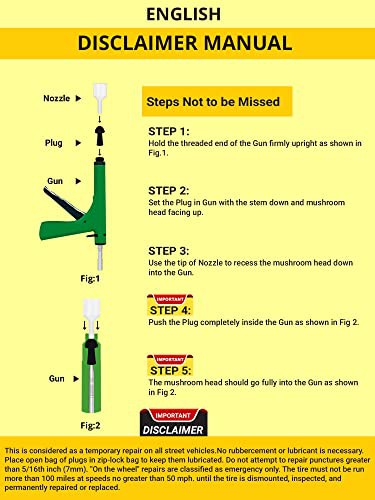 ENGLISH

DISCLAIMER MANUAL

Nozzle

Plug

Gun

Fig:1

Gun

Fig:2

Steps Not to be Missed

STEP 1:
Hold the threaded end of the Gun firmly upright as shown in Fig.1.

STEP 2:
Set the Plug in Gun with the stem down and mushroom head facing up.

STEP 3:
Use the tip of Nozzle to recess the mushroom head down into the Gun.

IMPORTANT
STEP 4:
Push the Plug completely inside the Gun as shown in Fig 2.

IMPORTANT
STEP 5:
The mushroom head should go fully into the Gun as shown in Fig 2.

IMPORTANT
DISCLAIMER

This is considered as a temporary repair on all street vehicles.No rubbercement or lubricant is necessary. Place open bag of plugs in zip-lock bag to keep them lubricated. Do not attempt to repair punctures greater than 5/16th inch (7mm). "On the wheel" repairs are classified as emergency only. The tire must not be run more than 100 miles at speeds no greater than 50 mph. until the tire is dismounted, inspected, and permanently repaired or replaced.