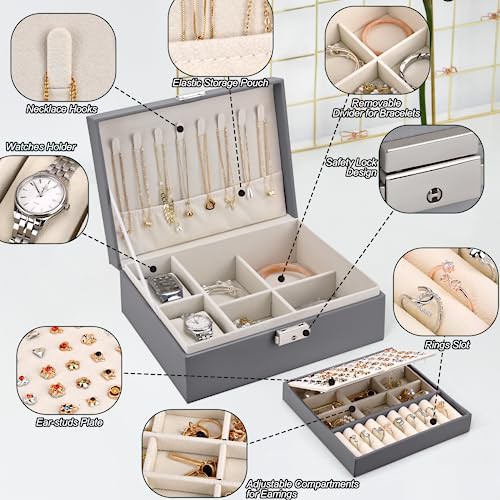 Necklace Hooks

Elastic Storage Pouch

Removable Divider for Bracelets

Watches Holder

Safety Lock Design

Rings Slot

Ear-studs Plate

Adjustable Compartments for Earrings