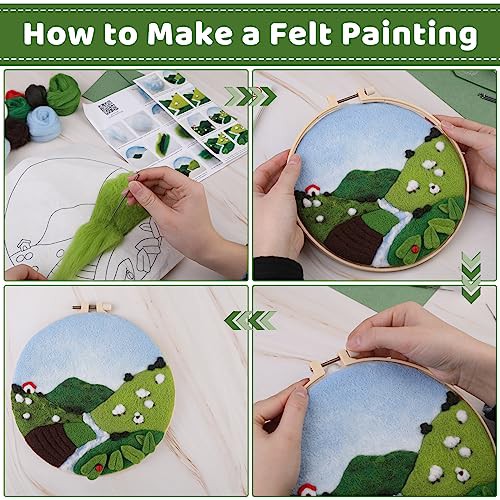 How to Make a Felt Painting