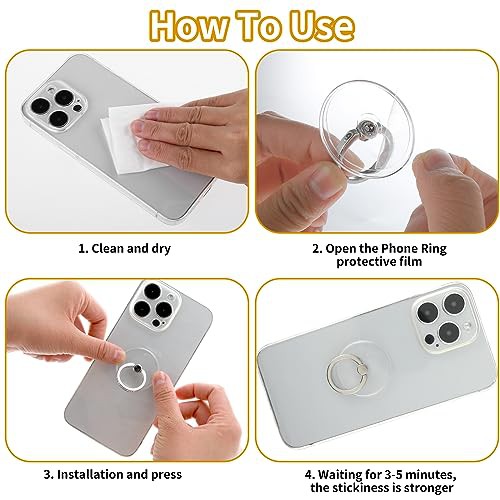 How To Use

1. Clean and dry

2. Open the Phone Ring protective film

3. Installation and press

4. Waiting for 3-5 minutes, the stickiness is stronger