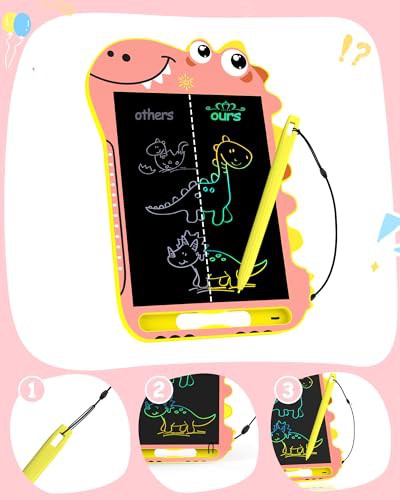 !?

others

ours

1

2

3