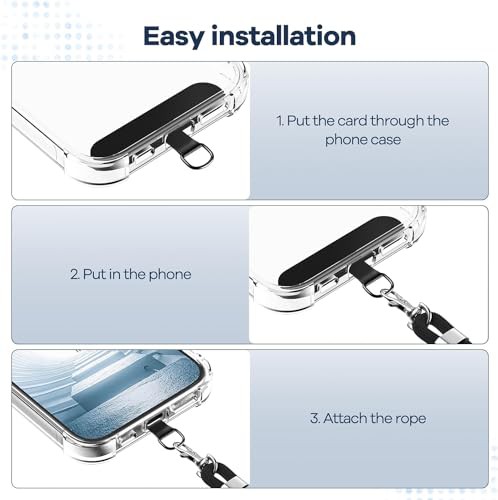 Easy installation

1. Put the card through the phone case

2. Put in the phone

3. Attach the rope