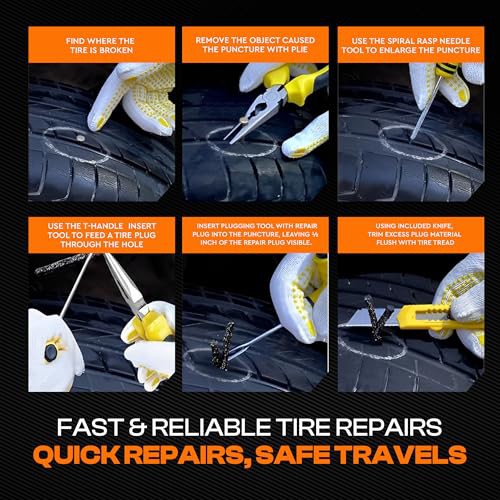 FIND WHERE THE TIRE IS BROKEN

REMOVE THE OBJECT CAUSED THE PUNCTURE WITH PLIE

USE THE SPIRAL RASP NEEDLE TOOL TO ENLARGE THE PUNCTURE

USE THE T-HANDLE INSERT TOOL TO FEED A TIRE PLUG THROUGH THE HOLE

INSERT PLUGGING TOOL WITH REPAIR PLUG INTO THE PUNCTURE, LEAVING ½ INCH OF THE REPAIR PLUG VISIBLE.

USING INCLUDED KNIFE, TRIM EXCESS PLUG MATERIAL FLUSH WITH TIRE TREAD

FAST & RELIABLE TIRE REPAIRS
QUICK REPAIRS, SAFE TRAVELS