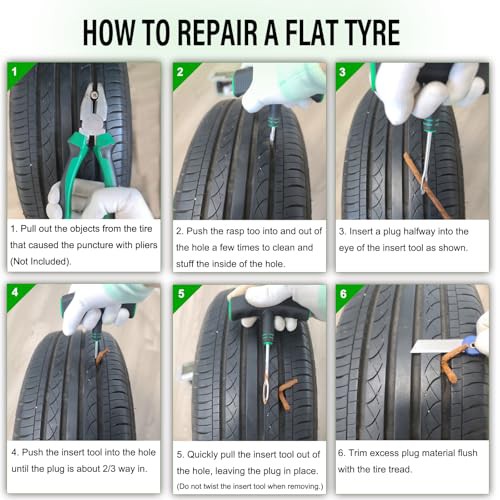 HOW TO REPAIR A FLAT TYRE

1

1. Pull out the objects from the tire that caused the puncture with pliers (Not Included).

2

2. Push the rasp too into and out of the hole a few times to clean and stuff the inside of the hole.

3

3. Insert a plug halfway into the eye of the insert tool as shown.

4

4. Push the insert tool into the hole until the plug is about 2/3 way in.

5

5. Quickly pull the insert tool out of the hole, leaving the plug in place. (Do not twist the insert tool when removing.)

6

6. Trim excess plug material flush with the tire tread.