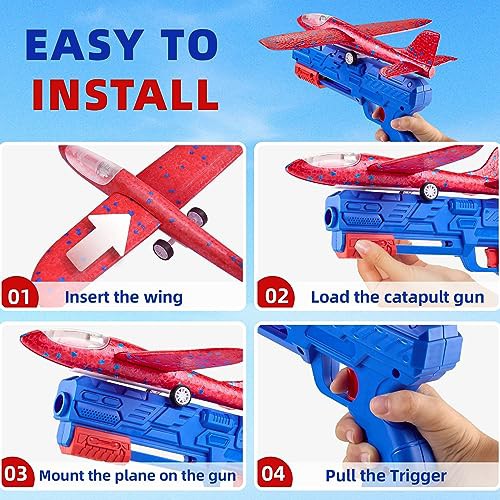 EASY TO INSTALL

01 Insert the wing

02 Load the catapult gun

03 Mount the plane on the gun

04 Pull the Trigger