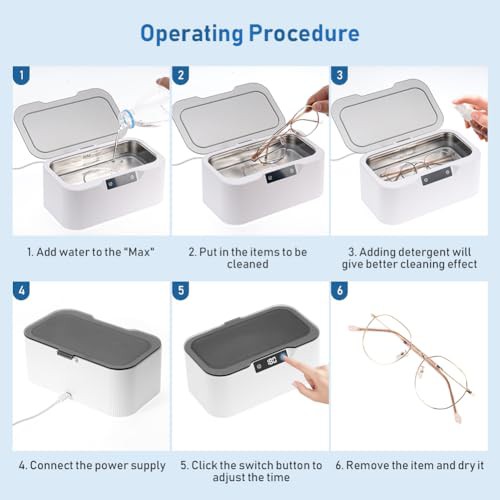 Operating Procedure

1

2

3

1. Add water to the "Max"

2. Put in the items to be cleaned

3. Adding detergent will give better cleaning effect

4

5

6

4. Connect the power supply

5. Click the switch button to adjust the time

6. Remove the item and dry it