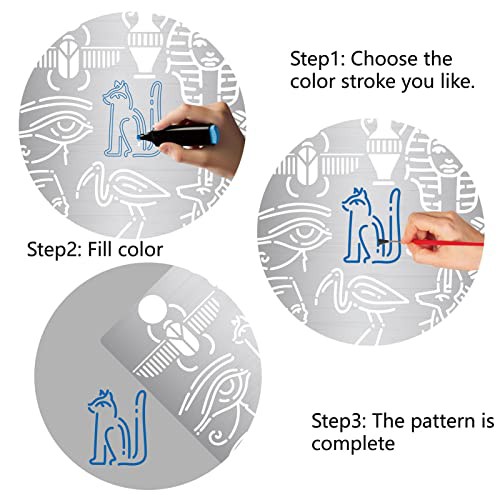 Step1: Choose the color stroke you like.

Step2: Fill color

Step3: The pattern is complete