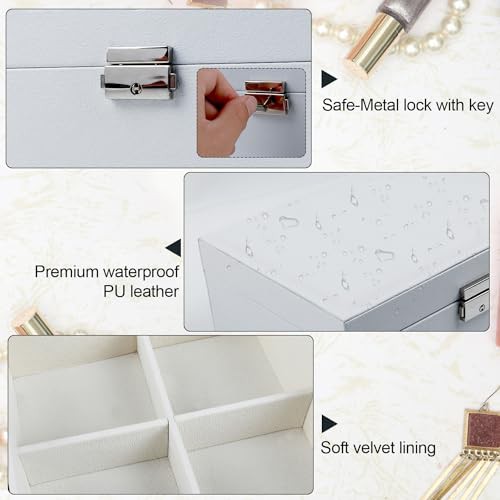 Safe-Metal lock with key

Premium waterproof PU leather

Soft velvet lining