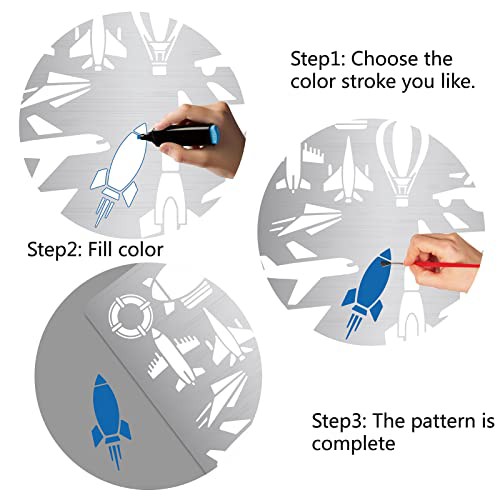 Step1: Choose the color stroke you like.

Step2: Fill color

Step3: The pattern is complete