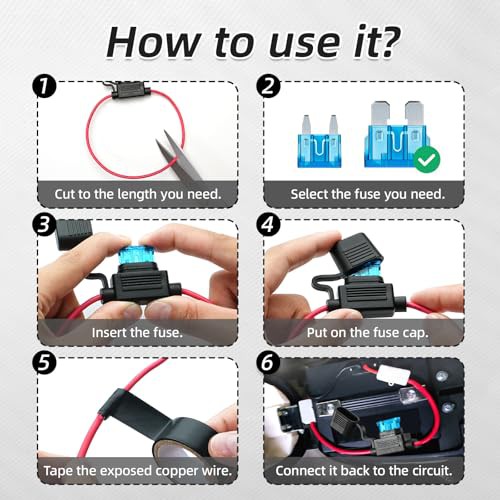 How to use it?

1
Cut to the length you need.

2
Select the fuse you need.

3
Insert the fuse.

4
Put on the fuse cap.

5
Tape the exposed copper wire.

6
Connect it back to the circuit.