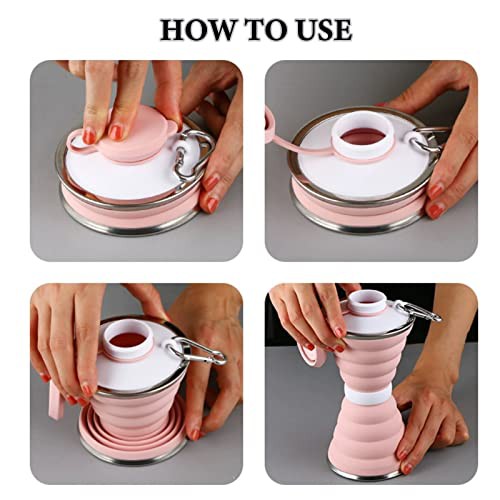 HOW TO USE