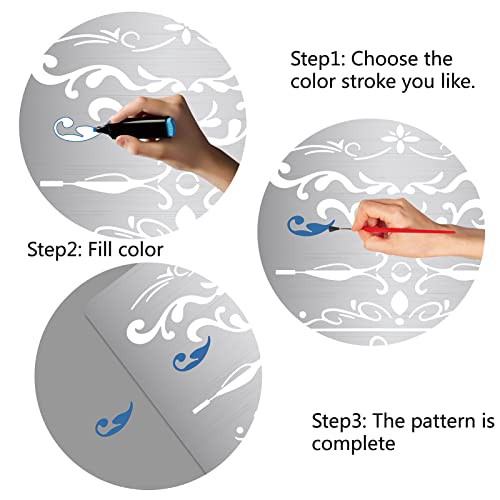 Step1: Choose the color stroke you like.

Step2: Fill color

Step3: The pattern is complete