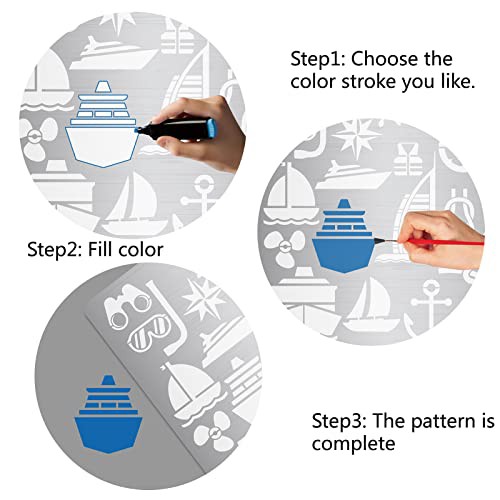 Step1: Choose the color stroke you like.

Step2: Fill color

Step3: The pattern is complete