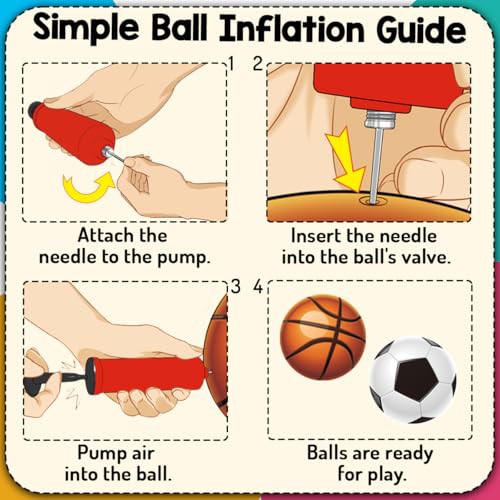 Simple Ball Inflation Guide

1

Attach the needle to the pump.

2

Insert the needle into the ball's valve.

3

Pump air into the ball.

4

Balls are ready for play.