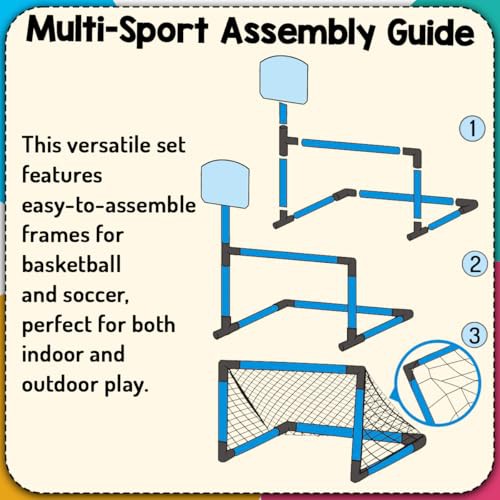 Multi-Sport Assembly Guide

This versatile set features easy-to-assemble frames for basketball and soccer, perfect for both indoor and outdoor play.

1

2

3