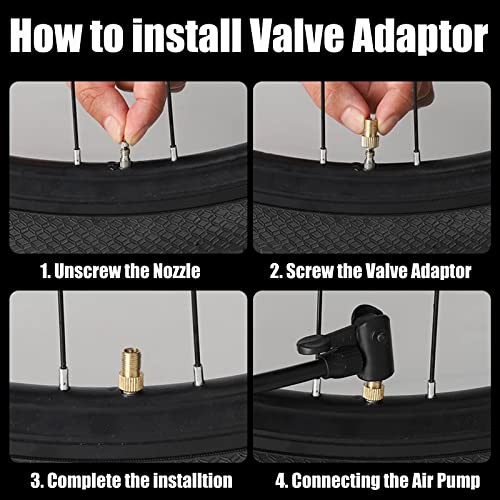 How to install Valve Adaptor

1. Unscrew the Nozzle

2. Screw the Valve Adaptor

3. Complete the installtion

4. Connecting the Air Pump