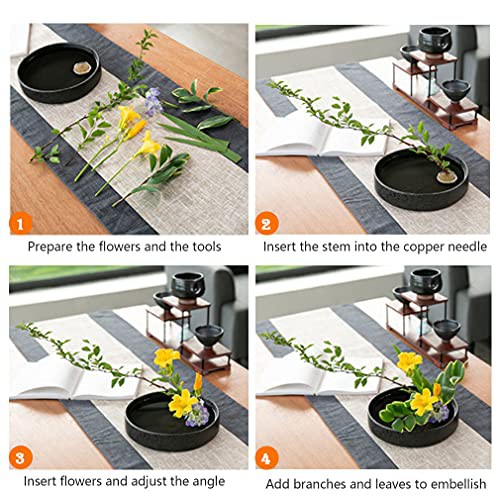 1
Prepare the flowers and the tools

2
Insert the stem into the copper needle

3
Insert flowers and adjust the angle

4
Add branches and leaves to embellish