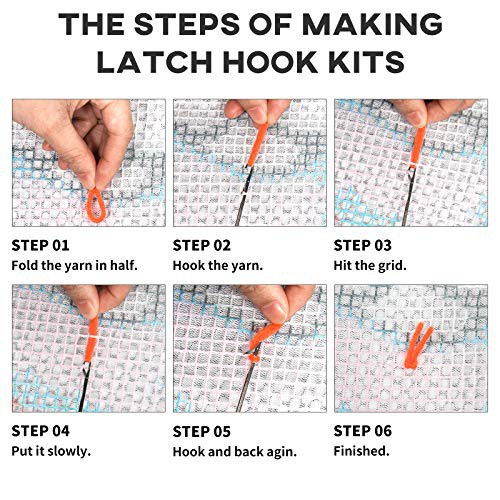 THE STEPS OF MAKING LATCH HOOK KITS

STEP 01
Fold the yarn in half.

STEP 02
Hook the yarn.

STEP 03
Hit the grid.

STEP 04
Put it slowly.

STEP 05
Hook and back agin.

STEP 06
Finished.