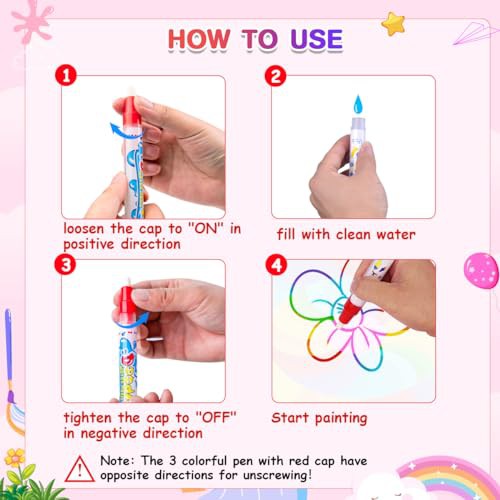 HOW TO USE

1
loosen the cap to "ON" in positive direction

2
fill with clean water

3
tighten the cap to "OFF" in negative direction

4
Start painting

Note: The 3 colorful pen with red cap have opposite directions for unscrewing!