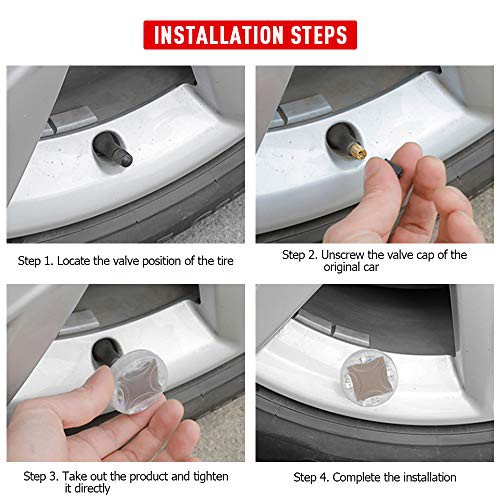 INSTALLATION STEPS

Step 1. Locate the valve position of the tire

Step 2. Unscrew the valve cap of the original car

Step 3. Take out the product and tighten it directly

Step 4. Complete the installation