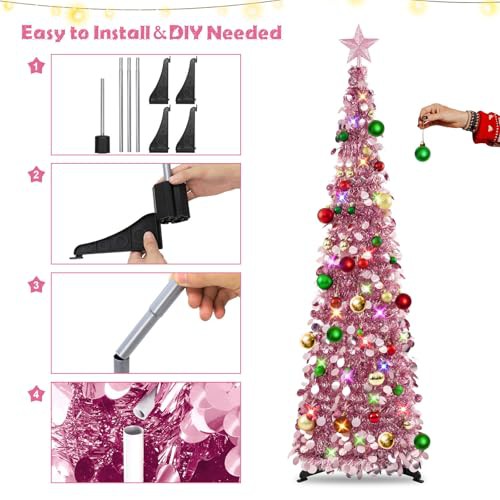 Easy to Install & DIY Needed

1

2

3

4