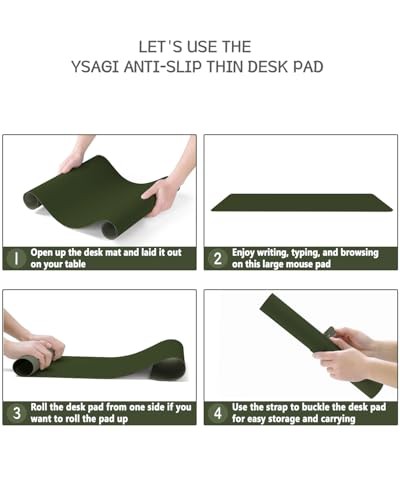 LET'S USE THE
YSAGI ANTI-SLIP THIN DESK PAD

1 Open up the desk mat and laid it out on your table

2 Enjoy writing, typing, and browsing on this large mouse pad

3 Roll the desk pad from one side if you want to roll the pad up

4 Use the strap to buckle the desk pad for easy storage and carrying