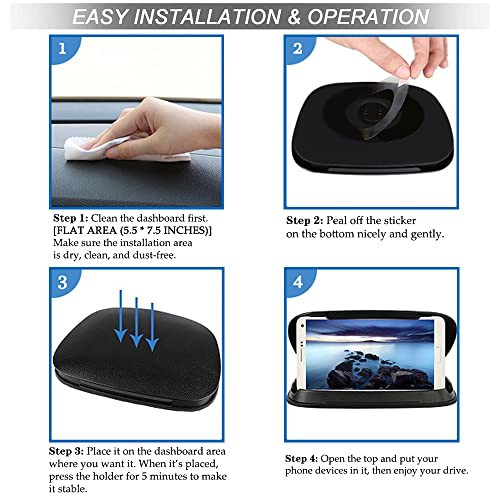 EASY INSTALLATION & OPERATION

1

Step 1: Clean the dashboard first.
[FLAT AREA (5.5 * 7.5 INCHES)]
Make sure the installation area is dry, clean, and dust-free.

2

Step 2: Peal off the sticker on the bottom nicely and gently.

3

Step 3: Place it on the dashboard area where you want it. When it's placed, press the holder for 5 minutes to make it stable.

4

Step 4: Open the top and put your phone devices in it, then enjoy your drive.