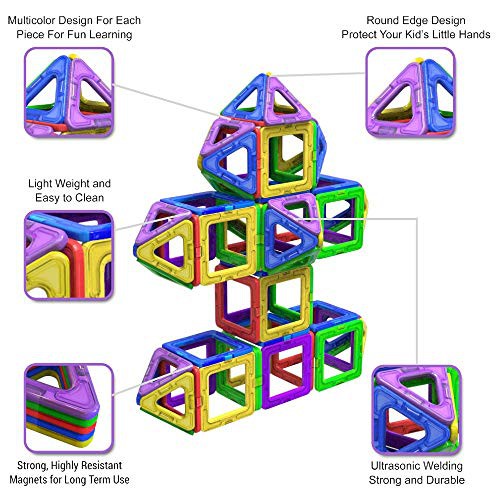 Multicolor Design For Each Piece For Fun Learning

Round Edge Design Protect Your Kid's Little Hands

Light Weight and Easy to Clean

Strong, Highly Resistant Magnets for Long Term Use

Ultrasonic Welding Strong and Durable